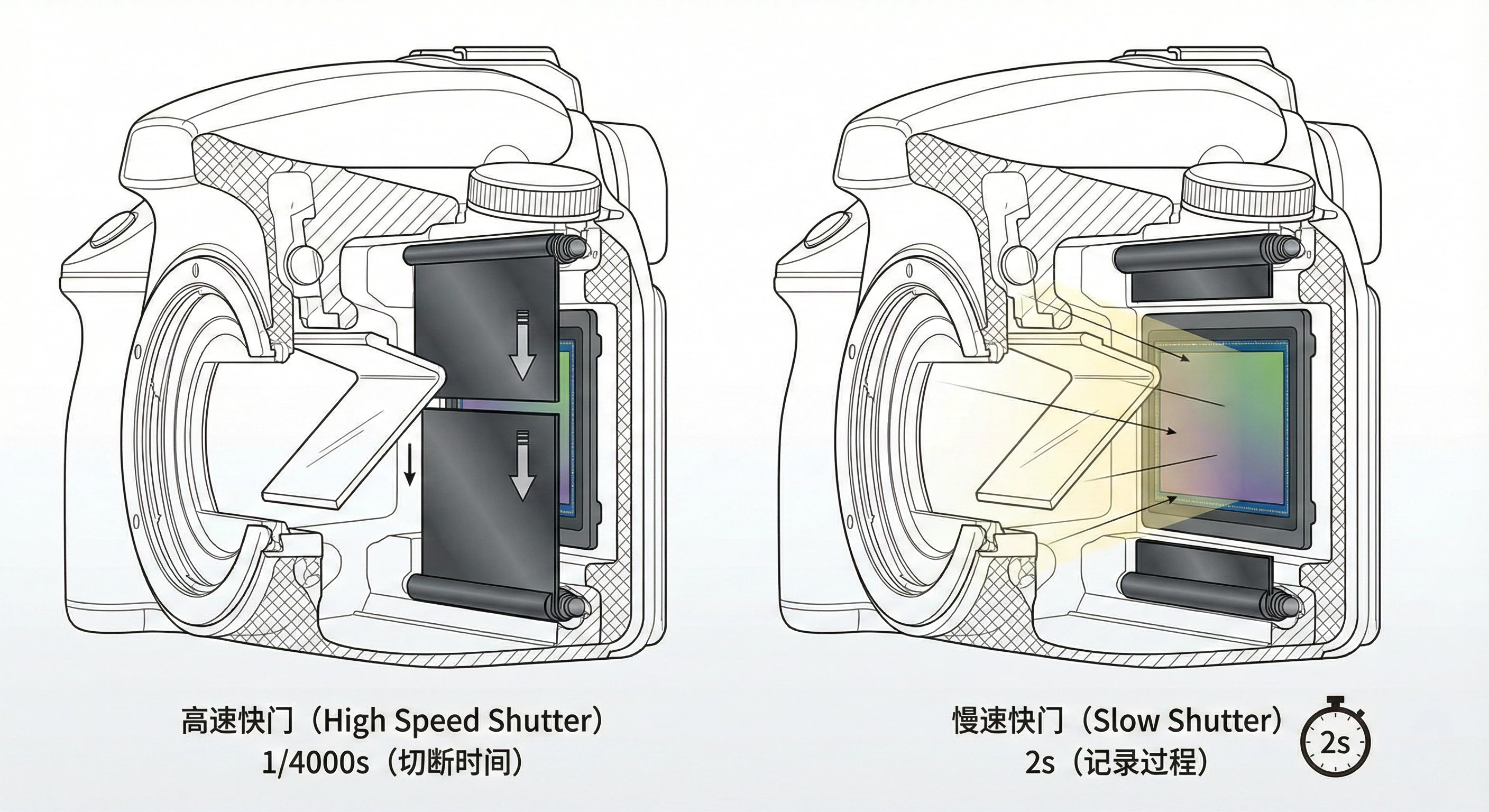 高速快门（High Speed Shutter）
1/4000s（切断时间）

慢速快门（Slow Shutter）
2s（记录过程）

2s